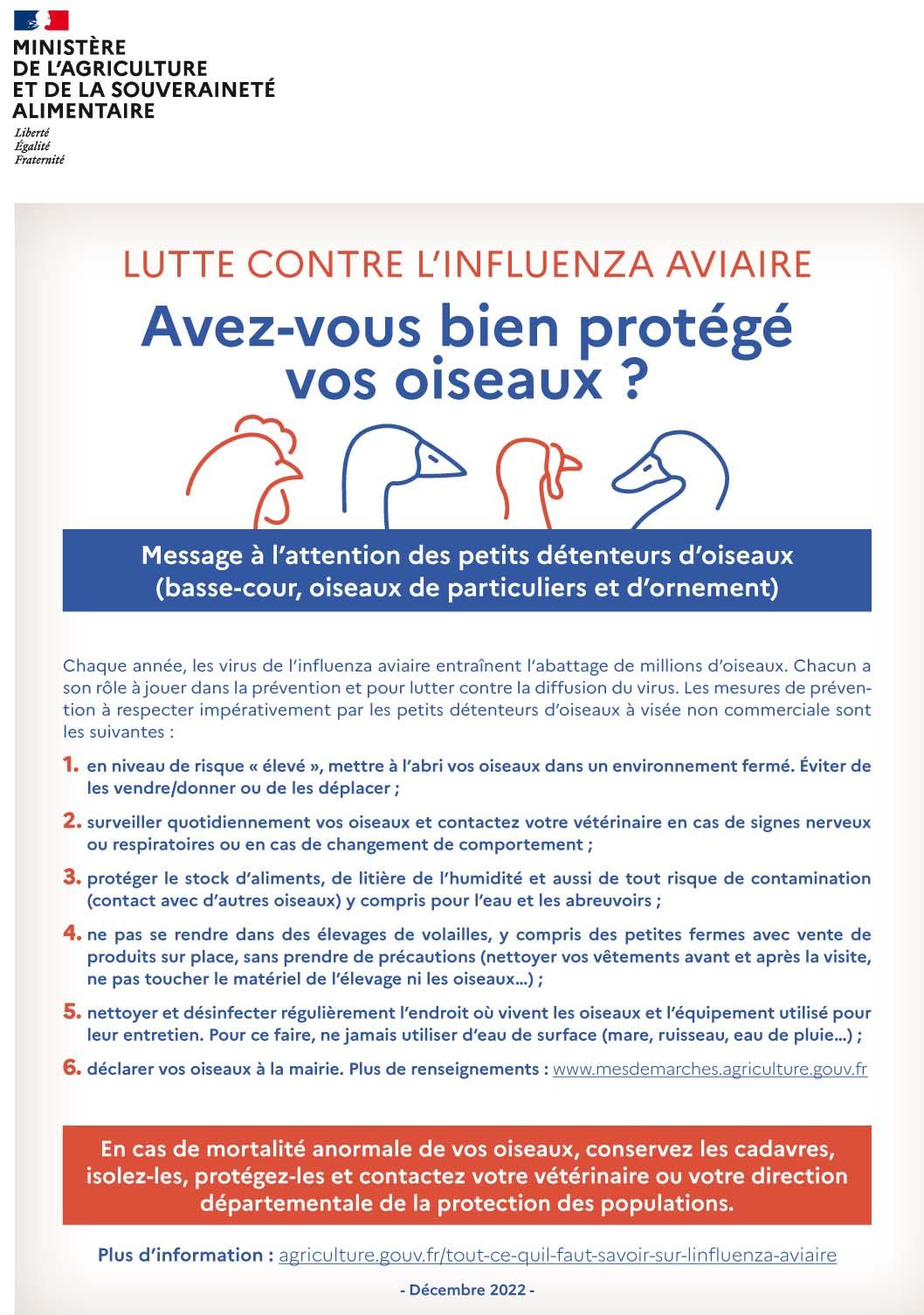 MINISTÈRE
DE L'AGRICULTURE
ET DE LA SOUVERAINETÉ
ALIMENTAIRE
Liberté
Égalité
Fraternité

LUTTE CONTRE L'INFLUENZA AVIAIRE

Avez-vous bien protégé vos oiseaux ?

Message à l'attention des petits détenteurs d'oiseaux (basse-cour, oiseaux de particuliers et d'ornement)

Chaque année, les virus de l'influenza aviaire entraînent l'abattage de millions d'oiseaux. Chacun a son rôle à jouer dans la prévention et pour lutter contre la diffusion du virus. Les mesures de prévention à respecter impérativement par les petits détenteurs d'oiseaux à visée non commerciale sont les suivantes :

1. en niveau de risque « élevé », mettre à l'abri vos oiseaux dans un environnement fermé. Éviter de les vendre/donner ou de les déplacer ;

2. surveiller quotidiennement vos oiseaux et contactez votre vétérinaire en cas de signes nerveux ou respiratoires ou en cas de changement de comportement ;

3. protéger le stock d'aliments, de litière de l'humidité et aussi de tout risque de contamination (contact avec d'autres oiseaux) y compris pour l'eau et les abreuvoirs ;

4. ne pas se rendre dans des élevages de volailles, y compris des petites fermes avec vente de produits sur place, sans prendre de précautions (nettoyer vos vêtements avant et après la visite, ne pas toucher le matériel de l'élevage ni les oiseaux...) ;

5. nettoyer et désinfecter régulièrement l'endroit où vivent les oiseaux et l'équipement utilisé pour leur entretien. Pour ce faire, ne jamais utiliser d'eau de surface (mare, ruisseau, eau de pluie...) ;

6. déclarer vos oiseaux à la mairie. Plus de renseignements : www.mesdemarches.agriculture.gouv.fr

En cas de mortalité anormale de vos oiseaux, conservez les cadavres, isolez-les, protégez-les et contactez votre vétérinaire ou votre direction départementale de la protection des populations.

Plus d'information : agriculture.gouv.fr/tout-ce-quil-faut-savoir-sur-linfluenza-aviaire

- Décembre 2022 -